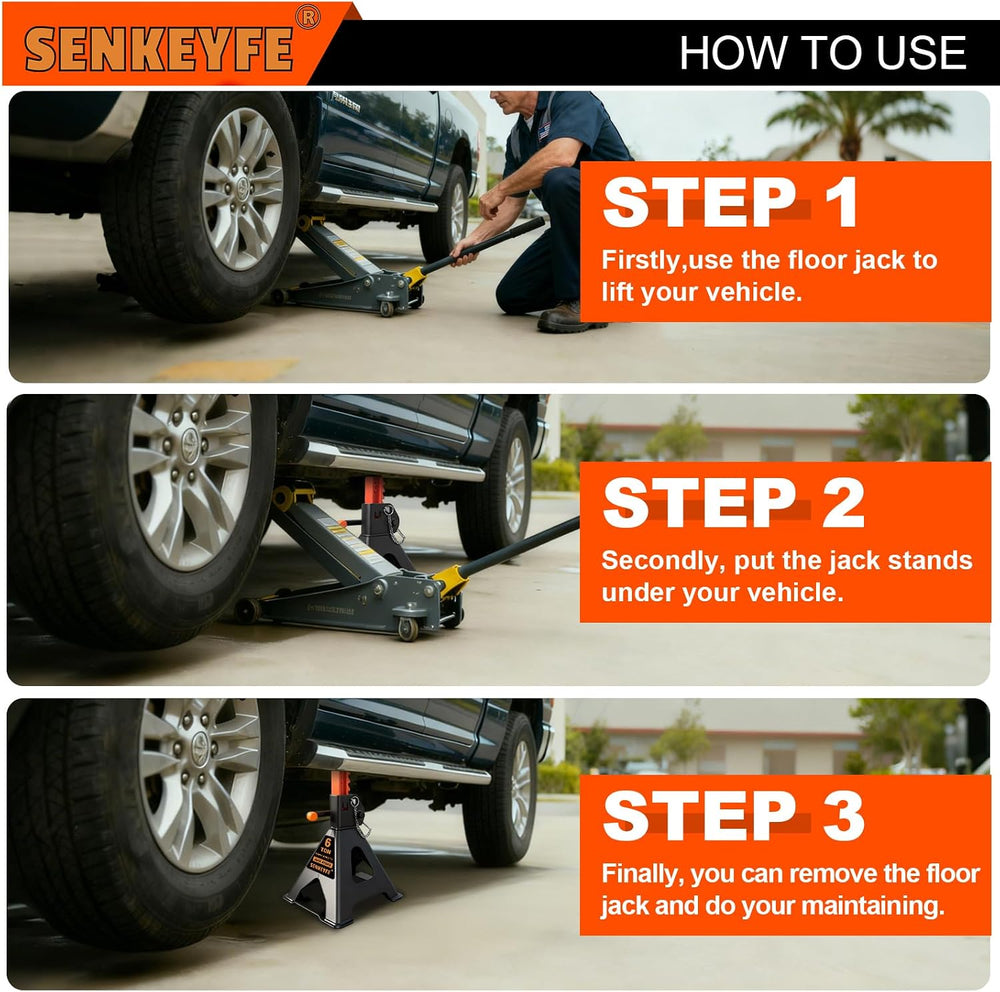 SENKEYFE®

HOW TO USE

STEP 1

Firstly,use the floor jack to lift your vehicle.

STEP 2

Secondly, put the jack stands under your vehicle.

STEP 3

Finally, you can remove the floor jack and do your maintaining.