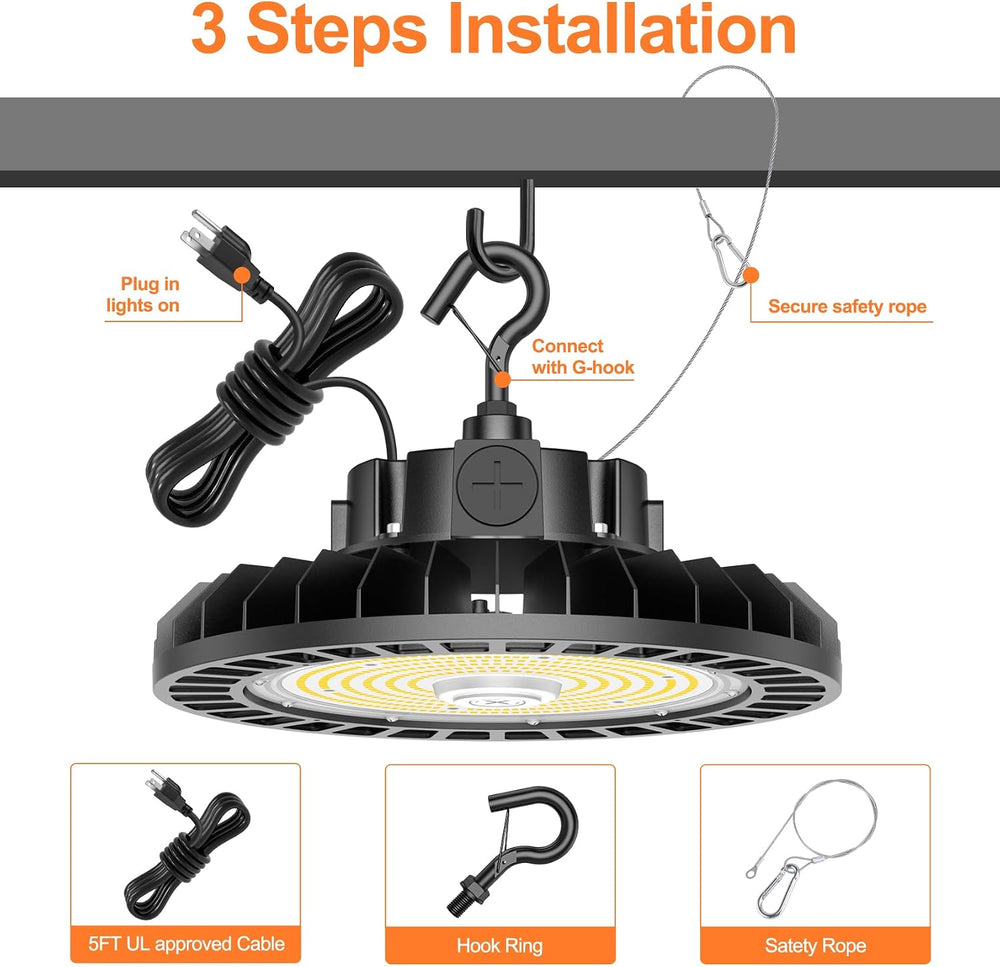 3 Steps Installation

Plug in
lights on

Connect
with G-hook

Secure safety rope

5FT UL approved Cable

Hook Ring

Satety Rope