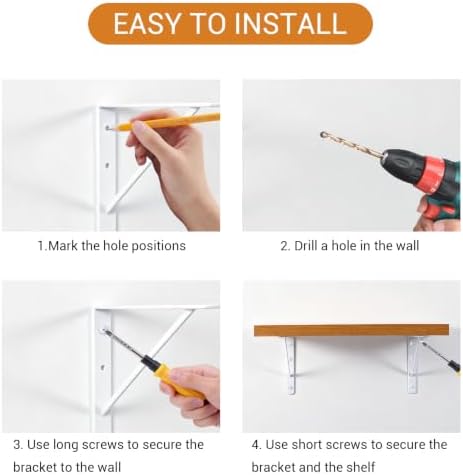 EASY TO INSTALL

1.Mark the hole positions

2. Drill a hole in the wall

3. Use long screws to secure the bracket to the wall

4. Use short screws to secure the bracket and the shelf