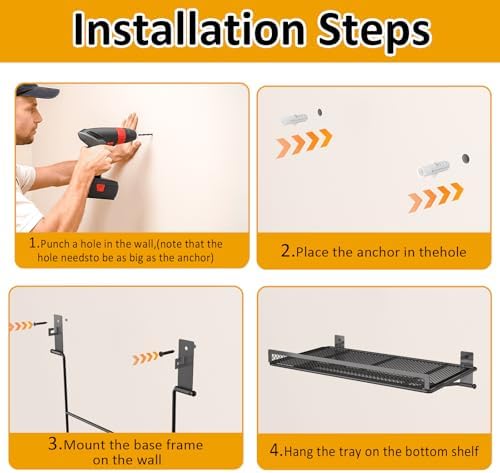 Installation Steps

1.Punch a hole in the wall,(note that the hole needsto be as big as the anchor)

2.Place the anchor in thehole

3.Mount the base frame on the wall

4.Hang the tray on the bottom shelf