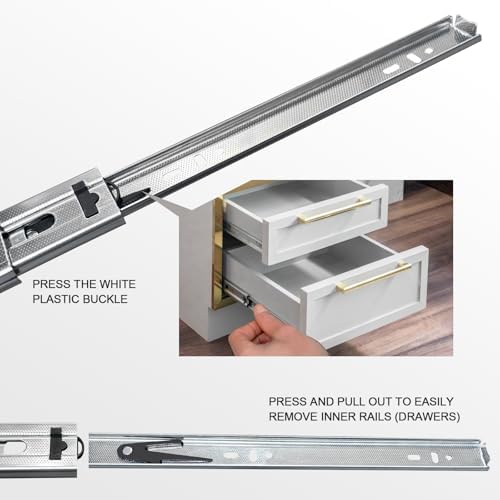 PRESS THE WHITE PLASTIC BUCKLE

PRESS AND PULL OUT TO EASILY REMOVE INNER RAILS (DRAWERS)