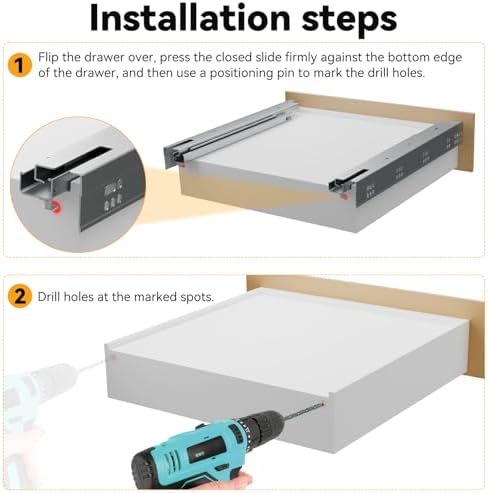 Installation steps

1 Flip the drawer over, press the closed slide firmly against the bottom edge of the drawer, and then use a positioning pin to mark the drill holes.

2 Drill holes at the marked spots.