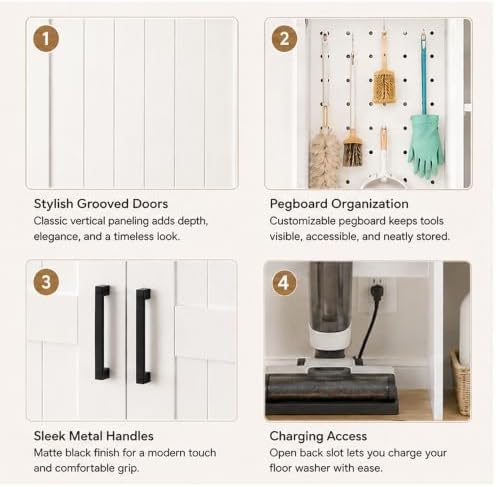 1

Stylish Grooved Doors
Classic vertical paneling adds depth, elegance, and a timeless look.

2

Pegboard Organization
Customizable pegboard keeps tools visible, accessible, and neatly stored.

3

Sleek Metal Handles
Matte black finish for a modern touch and comfortable grip.

4

Charging Access
Open back slot lets you charge your floor washer with ease.