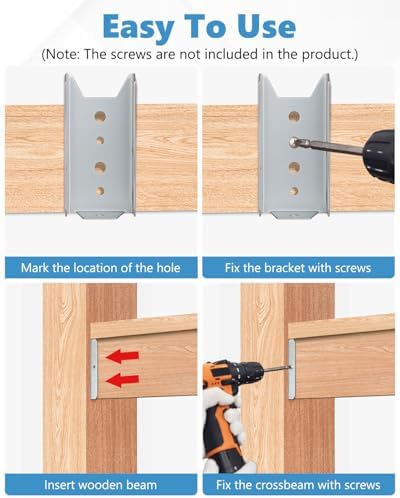 Easy To Use

(Note: The screws are not included in the product.)

Mark the location of the hole

Fix the bracket with screws

Insert wooden beam

Fix the crossbeam with screws