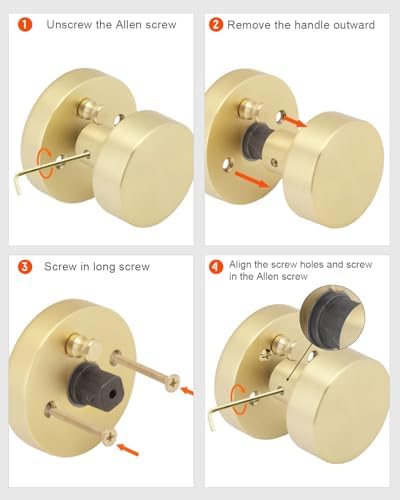 1 Unscrew the Allen screw

2 Remove the handle outward

3 Screw in long screw

4 Align the screw holes and screw in the Allen screw