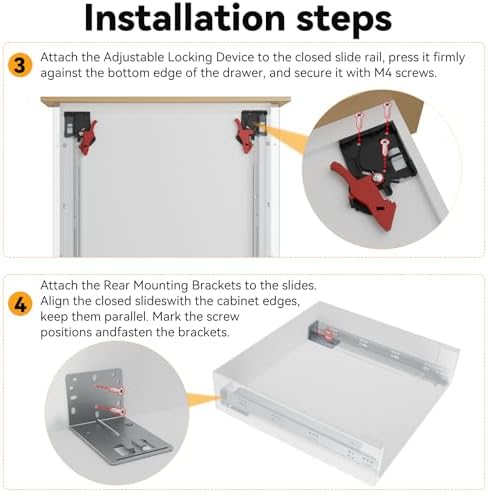 Installation steps

3 Attach the Adjustable Locking Device to the closed slide rail, press it firmly against the bottom edge of the drawer, and secure it with M4 screws.

4 Attach the Rear Mounting Brackets to the slides. Align the closed slideswith the cabinet edges, keep them parallel. Mark the screw positions andfasten the brackets.