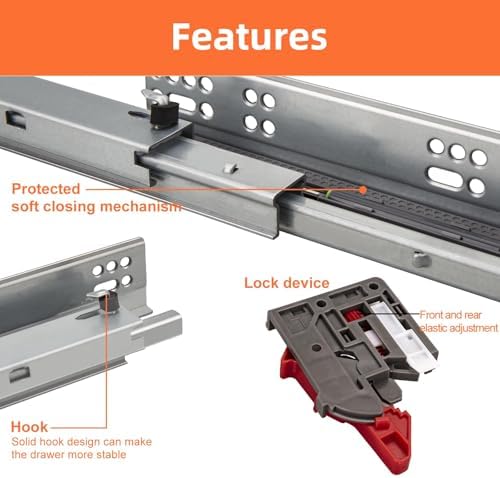 Features

Protected soft closing mechanism

Lock device

Front and rear elastic adjustment

Hook
Solid hook design can make the drawer more stable