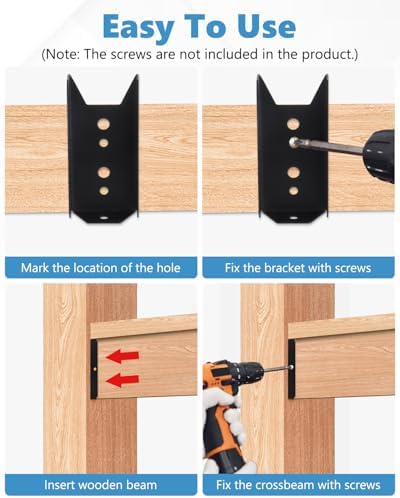 Easy To Use
(Note: The screws are not included in the product.)

Mark the location of the hole

Fix the bracket with screws

Insert wooden beam

Fix the crossbeam with screws