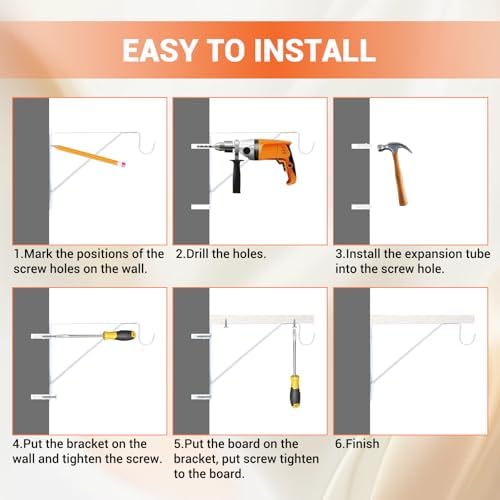 EASY TO INSTALL

1.Mark the positions of the screw holes on the wall.

2.Drill the holes.

3.Install the expansion tube into the screw hole.

4.Put the bracket on the wall and tighten the screw.

5.Put the board on the bracket, put screw tighten to the board.

6.Finish