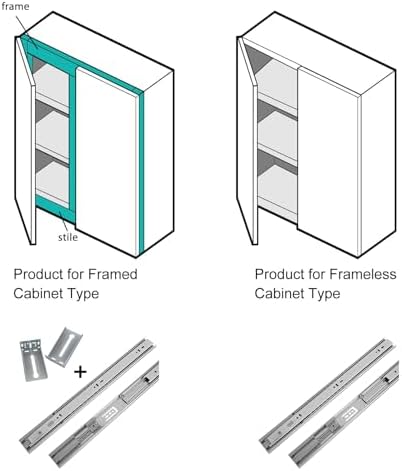 frame

stile

Product for Framed Cabinet Type

Product for Frameless Cabinet Type

+