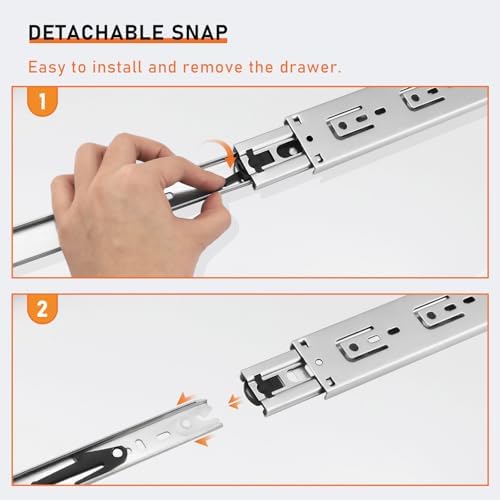 DETACHABLE SNAP

Easy to install and remove the drawer.

1

2