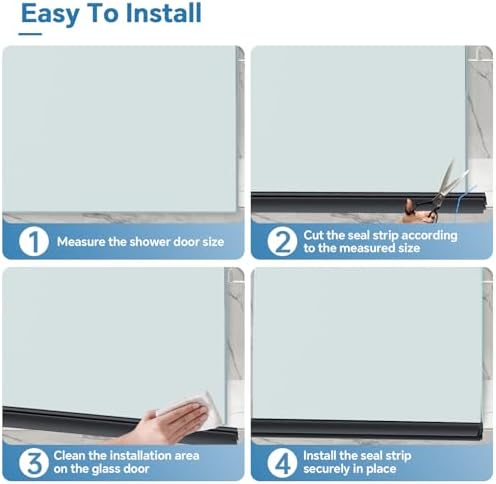 Easy To Install

1 Measure the shower door size

2 Cut the seal strip according to the measured size

3 Clean the installation area on the glass door

4 Install the seal strip securely in place