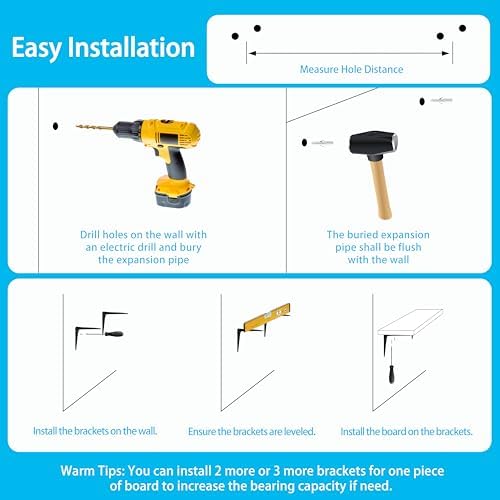 Easy Installation

Measure Hole Distance

Drill holes on the wall with an electric drill and bury the expansion pipe

The buried expansion pipe shall be flush with the wall

Install the brackets on the wall.

Ensure the brackets are leveled.

Install the board on the brackets.

Warm Tips: You can install 2 more or 3 more brackets for one piece of board to increase the bearing capacity if need.