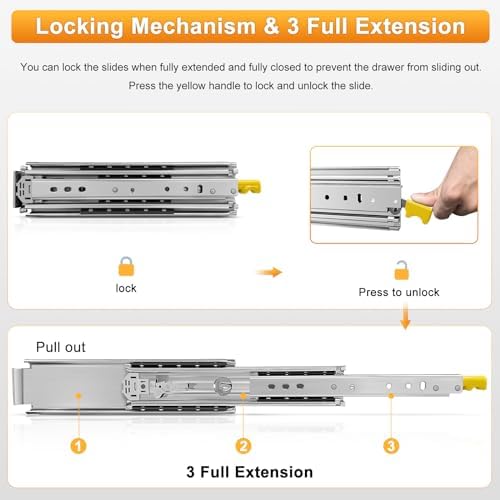 Locking Mechanism & 3 Full Extension

You can lock the slides when fully extended and fully closed to prevent the drawer from sliding out. Press the yellow handle to lock and unlock the slide.

lock

Press to unlock

Pull out

1

2

3

3 Full Extension