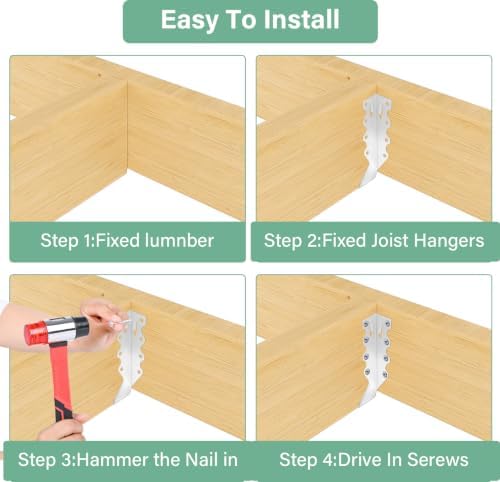 Easy To Install

Step 1:Fixed lumnber

Step 2:Fixed Joist Hangers

Step 3:Hammer the Nail in

Step 4:Drive In Serews