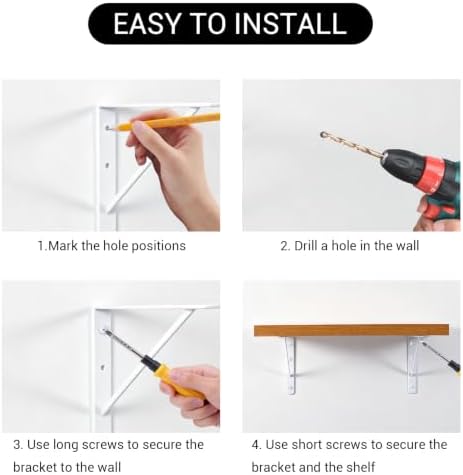 EASY TO INSTALL

1.Mark the hole positions

2. Drill a hole in the wall

3. Use long screws to secure the bracket to the wall

4. Use short screws to secure the bracket and the shelf