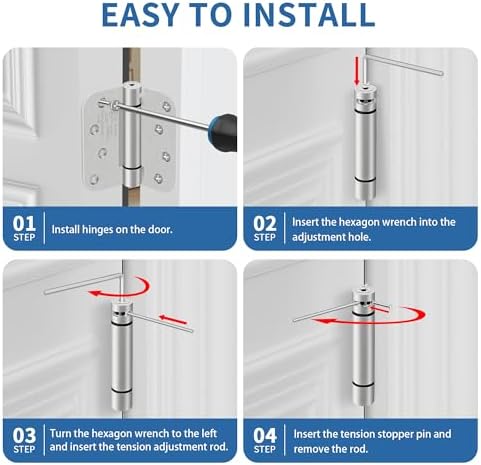 EASY TO INSTALL

01
STEP
Install hinges on the door.

02
STEP
Insert the hexagon wrench into the adjustment hole.

03
STEP
Turn the hexagon wrench to the left and insert the tension adjustment rod.

04
STEP
Insert the tension stopper pin and remove the rod.