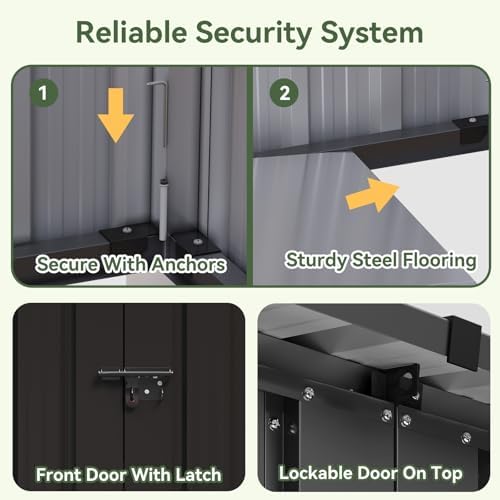 Reliable Security System

1

Secure With Anchors

2

Sturdy Steel Flooring

Front Door With Latch

Lockable Door On Top