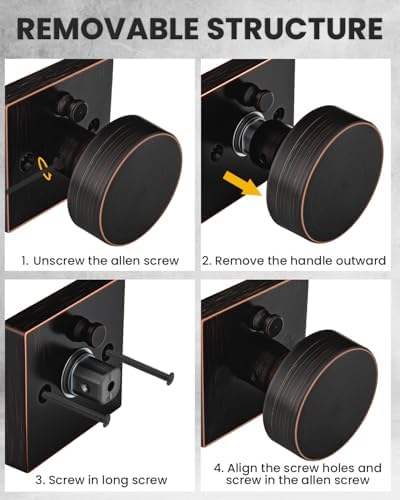 REMOVABLE STRUCTURE

1. Unscrew the allen screw

2. Remove the handle outward

3. Screw in long screw

4. Align the screw holes and screw in the allen screw