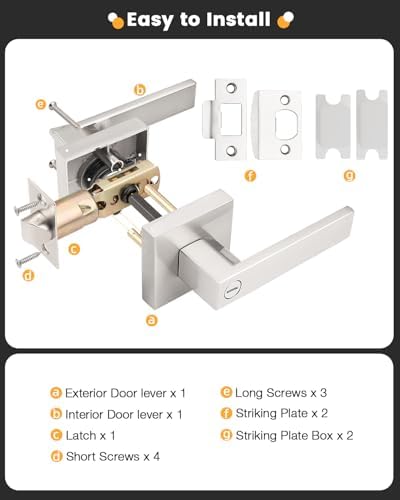 Easy to Install

b
e
f
g
c
d
a

a Exterior Door lever x 1
b Interior Door lever x 1
c Latch x 1
d Short Screws x 4

e Long Screws x 3
f Striking Plate x 2
g Striking Plate Box x 2