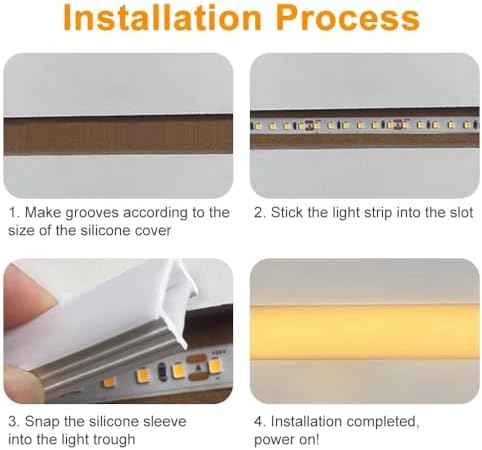 Installation Process

1. Make grooves according to the size of the silicone cover

2. Stick the light strip into the slot

3. Snap the silicone sleeve into the light trough

4. Installation completed, power on!