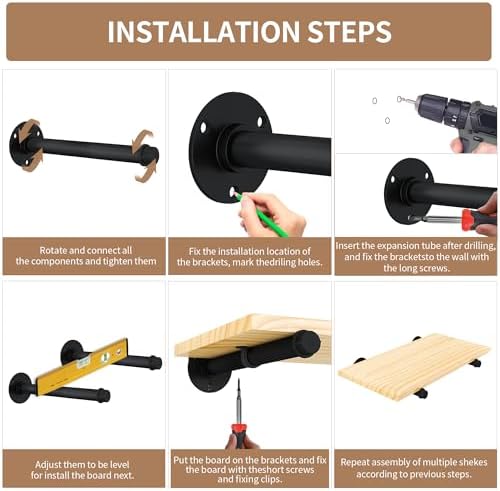 INSTALLATION STEPS

Rotate and connect all the components and tighten them

Fix the installation location of the brackets, mark thedriling holes.

Insert the expansion tube after drilling, and fix the bracketsto the wall with the long screws.

Adjust them to be level for install the board next.

Put the board on the brackets and fix the board with theshort screws and fixing clips.

Repeat assembly of multiple shekes according to previous steps.