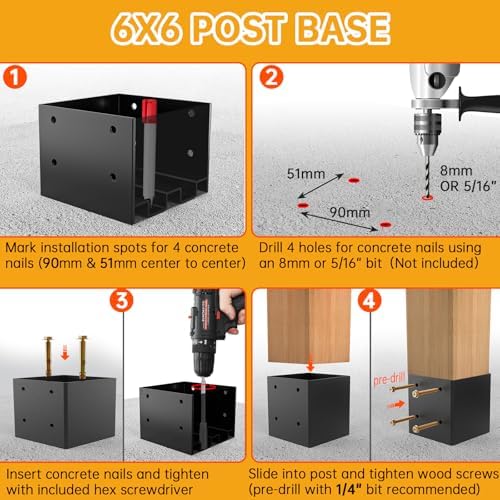 6X6 POST BASE

1

Mark installation spots for 4 concrete nails (90mm & 51mm center to center)

2

51mm

90mm

8mm OR 5/16"

Drill 4 holes for concrete nails using an 8mm or 5/16" bit (Not included)

3

Insert concrete nails and tighten with included hex screwdriver

4

pre-drill

Slide into post and tighten wood screws (pre-drill with 1/4" bit recommended)