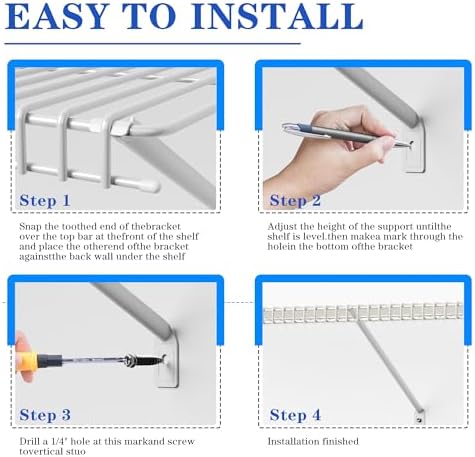 EASY TO INSTALL

Step 1

Snap the toothed end of thebracket over the top bar at thefront of the shelf and place the otherend ofthe bracket againstthe back wall under the shelf

Step 2

Adjust the height of the support untilthe shelf is level.then makea mark through the holein the bottom ofthe bracket

Step 3

Drill a 1/4" hole at this markand screw tovertical stuo

Step 4

Installation finished