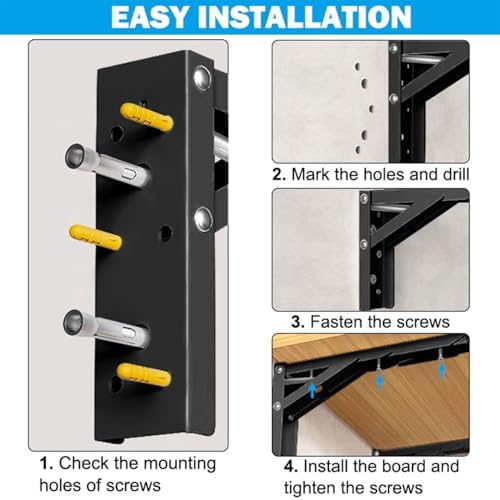 EASY INSTALLATION

1. Check the mounting holes of screws

2. Mark the holes and drill

3. Fasten the screws

4. Install the board and tighten the screws