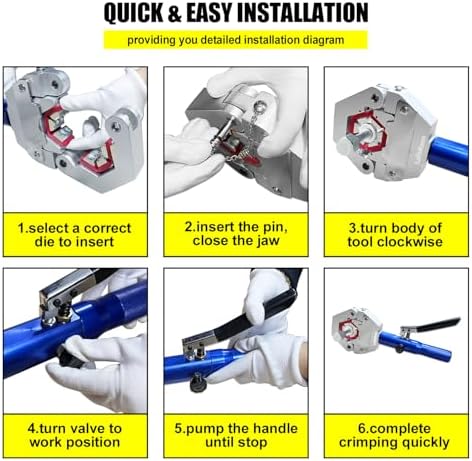 QUICK & EASY INSTALLATION

providing you detailed installation diagram

1.select a correct die to insert

2.insert the pin, close the jaw

3.turn body of tool clockwise

4.turn valve to work position

5.pump the handle until stop

6.complete crimping quickly