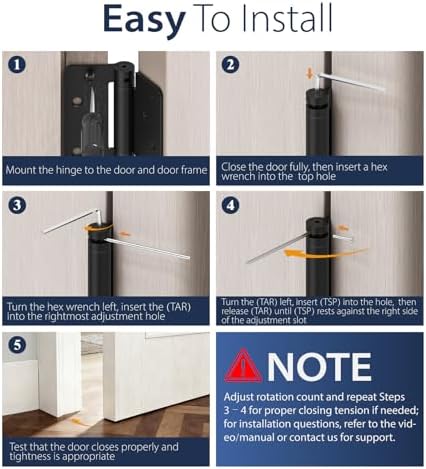 Easy To Install

1

Mount the hinge to the door and door frame

2

Close the door fully, then insert a hex wrench into the  top hole

3

Turn the hex wrench left, insert the (TAR) into the rightmost adjustment hole

4

Turn the (TAR) left, insert (TSP) into the hole,  then release (TAR) until (TSP) rests against the right side of the adjustment slot

5

Test that the door closes properly and tightness is appropriate

NOTE

Adjust rotation count and repeat Steps 3 – 4 for proper closing tension if needed; for installation questions, refer to the video/manual or contact us for support.