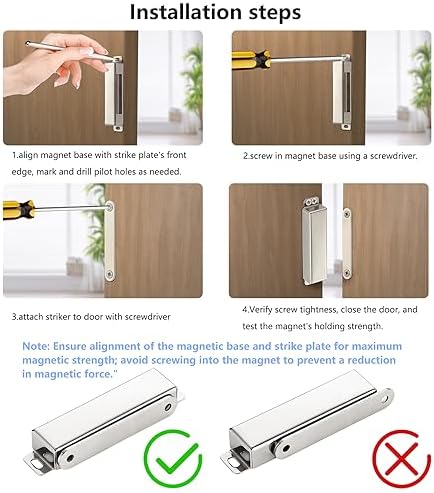 Installation steps

1.align magnet base with strike plate's front edge, mark and drill pilot holes as needed.

2.screw in magnet base using a screwdriver.

3.attach striker to door with screwdriver

4.Verify screw tightness, close the door, and test the magnet's holding strength.

Note: Ensure alignment of the magnetic base and strike plate for maximum magnetic strength; avoid screwing into the magnet to prevent a reduction in magnetic force."