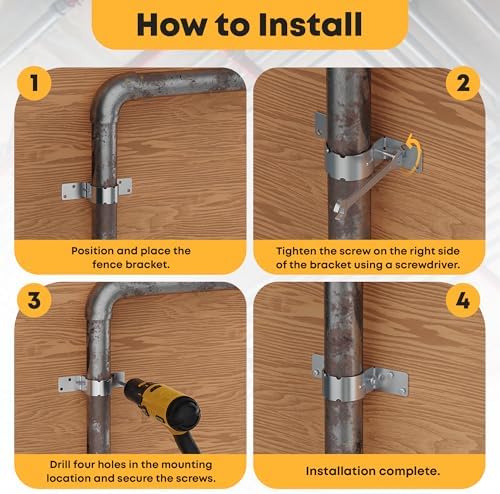 How to Install

1

Position and place the fence bracket.

2

Tighten the screw on the right side of the bracket using a screwdriver.

3

Drill four holes in the mounting location and secure the screws.

4

Installation complete.