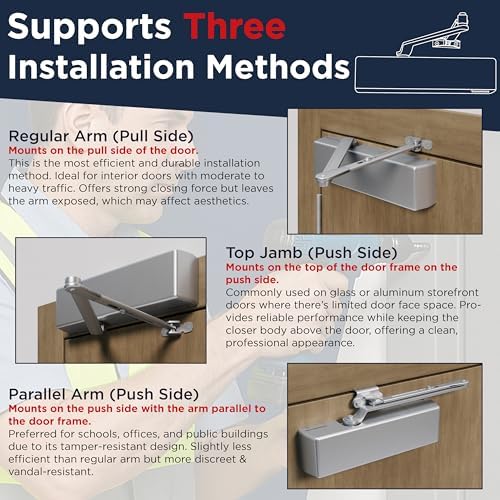 Supports Three Installation Methods

Regular Arm (Pull Side)
Mounts on the pull side of the door.
This is the most efficient and durable installation method. Ideal for interior doors with moderate to heavy traffic. Offers strong closing force but leaves the arm exposed, which may affect aesthetics.

Top Jamb (Push Side)
Mounts on the top of the door frame on the push side.
Commonly used on glass or aluminum storefront doors where there's limited door face space. Provides reliable performance while keeping the closer body above the door, offering a clean, professional appearance.

Parallel Arm (Push Side)
Mounts on the push side with the arm parallel to the door frame.
Preferred for schools, offices, and public buildings due to its tamper-resistant design. Slightly less efficient than regular arm but more discreet & vandal-resistant.