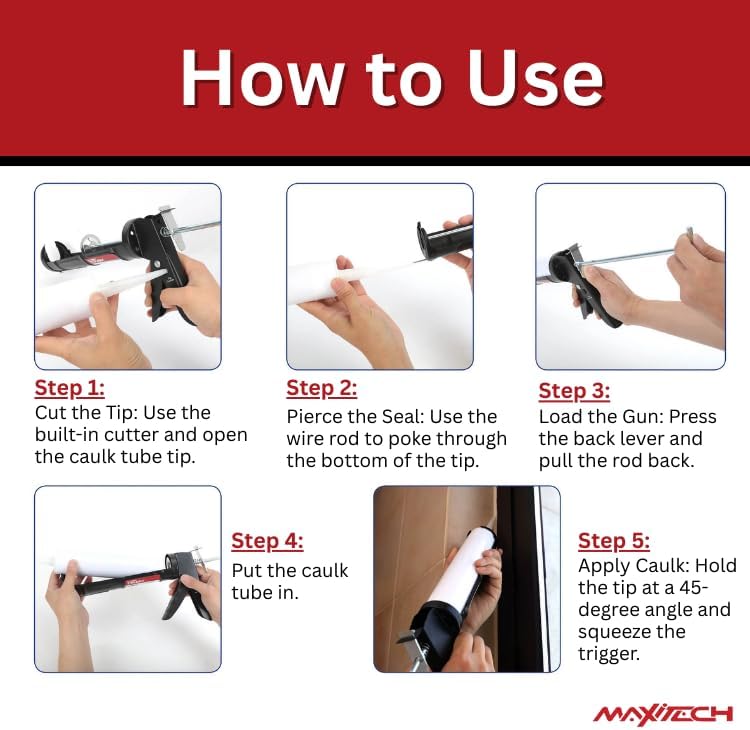 How to Use

Step 1:
Cut the Tip: Use the built-in cutter and open the caulk tube tip.

Step 2:
Pierce the Seal: Use the wire rod to poke through the bottom of the tip.

Step 3:
Load the Gun: Press the back lever and pull the rod back.

Step 4:
Put the caulk tube in.

Step 5:
Apply Caulk: Hold the tip at a 45-degree angle and squeeze the trigger.

MAXITECH