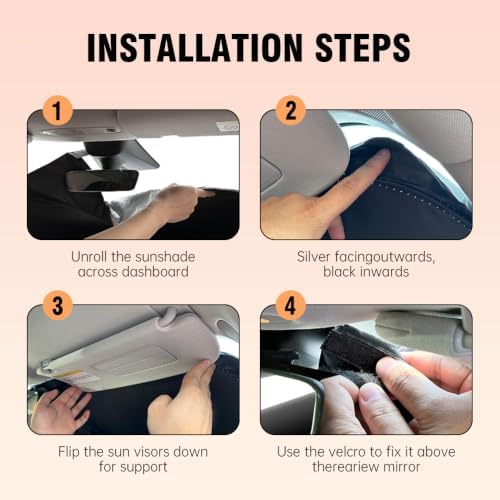 INSTALLATION STEPS

1

Unroll the sunshade across dashboard

2

Silver facingoutwards, black inwards

3

Flip the sun visors down for support

4

Use the velcro to fix it above thereariew mirror