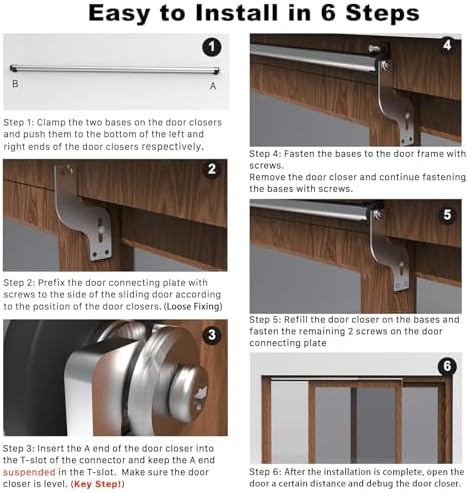 Easy to Install in 6 Steps

1

B

A

Step 1: Clamp the two bases on the door closers and push them to the bottom of the left and right ends of the door closers respectively.

2

Step 2: Prefix the door connecting plate with screws to the side of the sliding door according to the position of the door closers. (Loose Fixing)

3

Step 3: Insert the A end of the door closer into the T-slot of the connector and keep the A end suspended in the T-slot. Make sure the door closer is level. (Key Step!)

4

Step 4: Fasten the bases to the door frame with screws.
Remove the door closer and continue fastening the bases with screws.

5

Step 5: Refill the door closer on the bases and fasten the remaining 2 screws on the door connecting plate

6

Step 6: After the installation is complete, open the door a certain distance and debug the door closer.