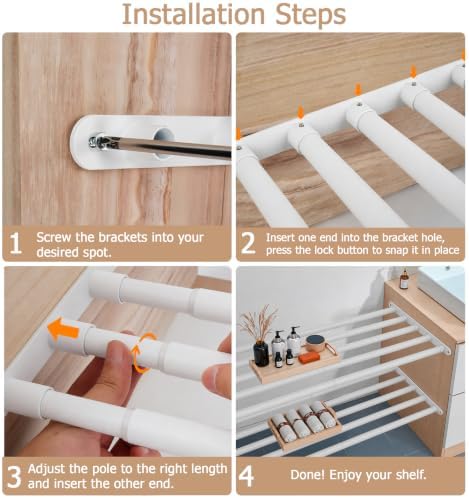 Installation Steps

1 Screw the brackets into your desired spot.

2 Insert one end into the bracket hole, press the lock button to snap it in place

3 Adjust the pole to the right length and insert the other end.

4 Done! Enjoy your shelf.