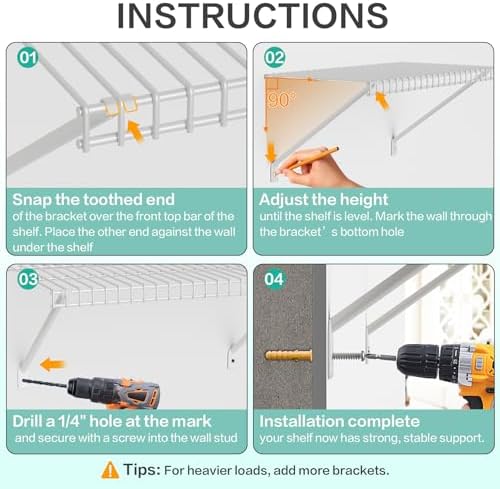 INSTRUCTIONS

01

Snap the toothed end
of the bracket over the front top bar of the shelf. Place the other end against the wall under the shelf

02

90°

Adjust the height
until the shelf is level. Mark the wall through the bracket’s bottom hole

03

Drill a 1/4" hole at the mark
and secure with a screw into the wall stud

04

Installation complete
your shelf now has strong, stable support.

Tips: For heavier loads, add more brackets.