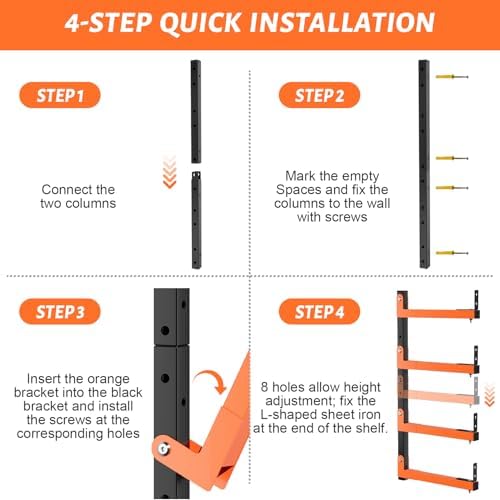 4-STEP QUICK INSTALLATION

STEP1

Connect the two columns

STEP2

Mark the empty Spaces and fix the columns to the wall with screws

STEP3

Insert the orange bracket into the black bracket and install the screws at the corresponding holes

STEP4

8 holes allow height adjustment; fix the L-shaped sheet iron at the end of the shelf.