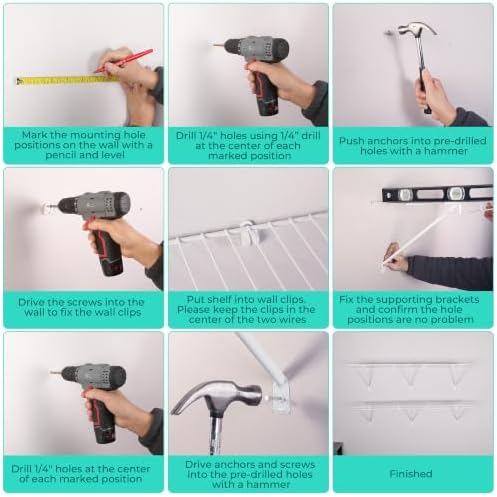 Mark the mounting hole positions on the wall with a pencil and level

Drill 1/4" holes using 1/4" drill at the center of each marked position

Push anchors into pre-drilled holes with a hammer

Drive the screws into the wall to fix the wall clips

Put shelf into wall clips. Please keep the clips in the center of the two wires

Fix the supporting brackets and confirm the hole positions are no problem

Drill 1/4" holes at the center of each marked position

Drive anchors and screws into the pre-drilled holes with a hammer

Finished