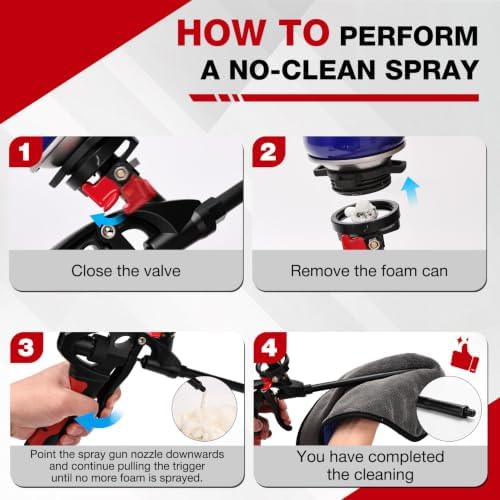 HOW TO PERFORM A NO-CLEAN SPRAY

1
Close the valve

2
Remove the foam can

3
Point the spray gun nozzle downwards and continue pulling the trigger until no more foam is sprayed.

4
You have completed the cleaning