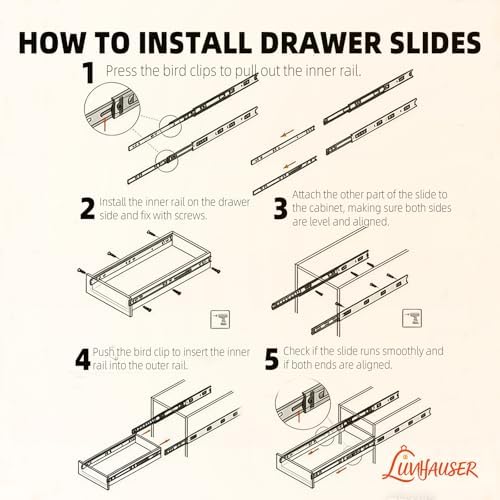 HOW TO INSTALL DRAWER SLIDES

1 Press the bird clips to pull out the inner rail.

2 Install the inner rail on the drawer side and fix with screws.

3 Attach the other part of the slide to the cabinet, making sure both sides are level and aligned.

4 Push the bird clip to insert the inner rail into the outer rail.

5 Check if the slide runs smoothly and if both ends are aligned.

LUMHAUSER