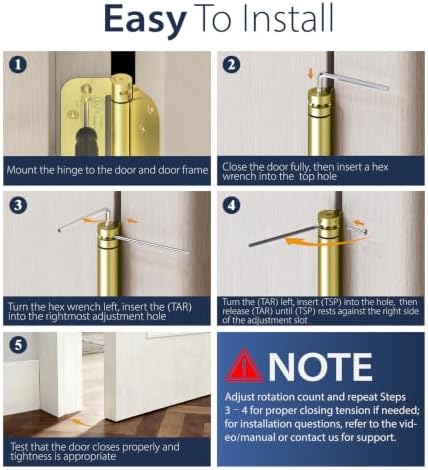 Easy To Install

1
Mount the hinge to the door and door frame

2
Close the door fully, then insert a hex wrench into the top hole

3
Turn the hex wrench left, insert the (TAR) into the rightmost adjustment hole

4
Turn the (TAR) left, insert (TSP) into the hole, then release (TAR) until (TSP) rests against the right side of the adjustment slot

5
Test that the door closes properly and tightness is appropriate

NOTE
Adjust rotation count and repeat Steps 3 – 4 for proper closing tension if needed; for installation questions, refer to the video/manual or contact us for support.