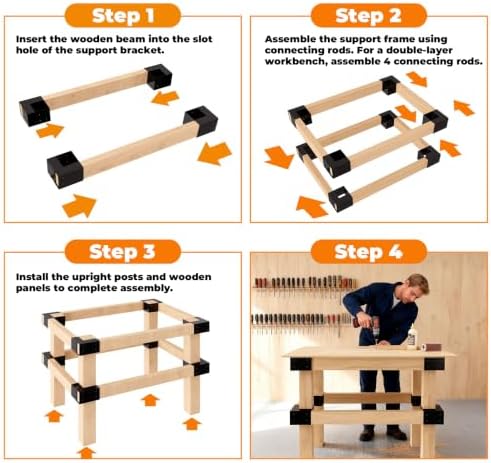 Step 1

Insert the wooden beam into the slot hole of the support bracket.

Step 2

Assemble the support frame using connecting rods. For a double-layer workbench, assemble 4 connecting rods.

Step 3

Install the upright posts and wooden panels to complete assembly.

Step 4