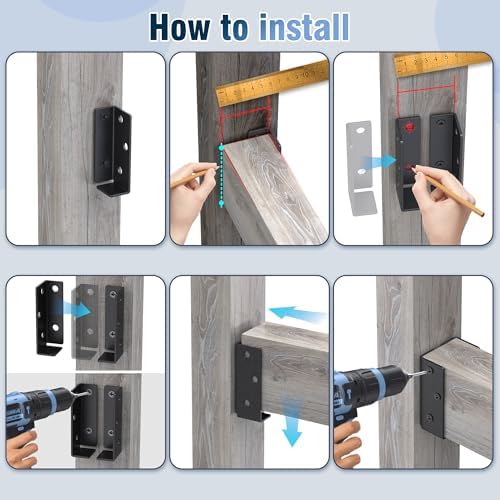 How to install