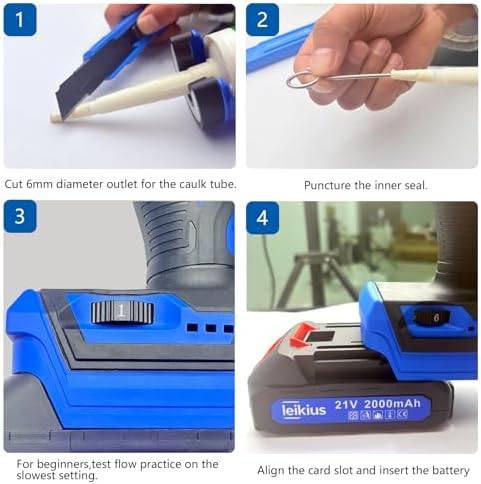 1

Cut 6mm diameter outlet for the caulk tube.

2

Puncture the inner seal.

3

1

For beginners,test flow practice on the slowest setting.

4

6

leikius 21V 2000mAh

CE

Align the card slot and insert the battery