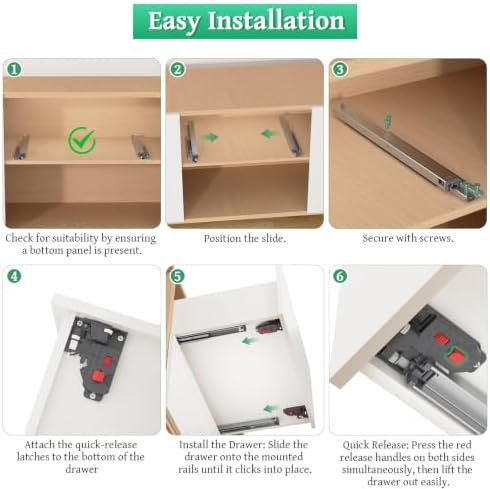 Easy Installation

1

Check for suitability by ensuring a bottom panel is present.

2

Position the slide.

3

Secure with screws.

4

Attach the quick-release latches to the bottom of the drawer

5

Install the Drawer: Slide the drawer onto the mounted rails until it clicks into place.

6

Quick Release: Press the red release handles on both sides simultaneously, then lift the drawer out easily.