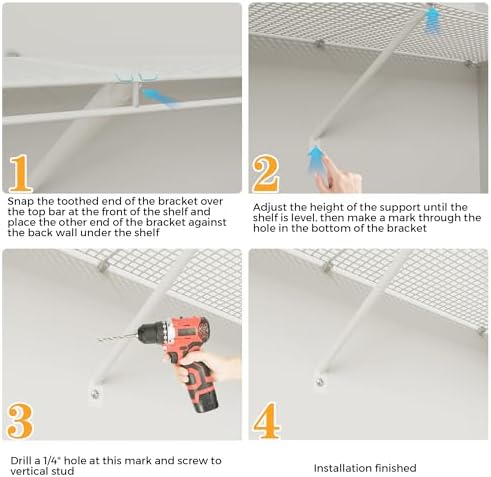 1

Snap the toothed end of the bracket over the top bar at the front of the shelf and place the other end of the bracket against the back wall under the shelf

2

Adjust the height of the support until the shelf is level. then make a mark through the hole in the bottom of the bracket

3

Drill a 1/4" hole at this mark and screw to vertical stud

4

Installation finished