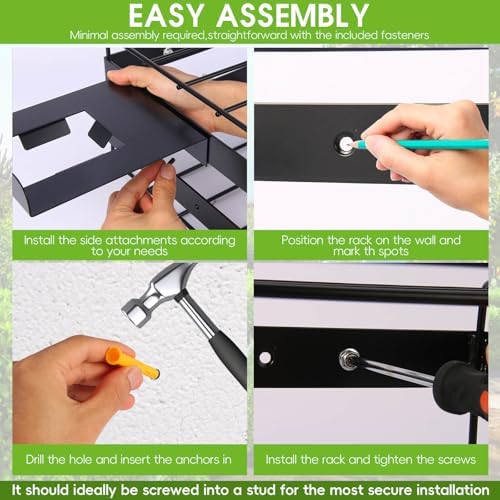 EASY ASSEMBLY
Minimal assembly required,straightforward with the included fasteners

Install the side attachments according to your needs

Position the rack on the wall and mark th spots

Drill the hole and insert the anchors in

Install the rack and tighten the screws

It should ideally be screwed into a stud for the most secure installation